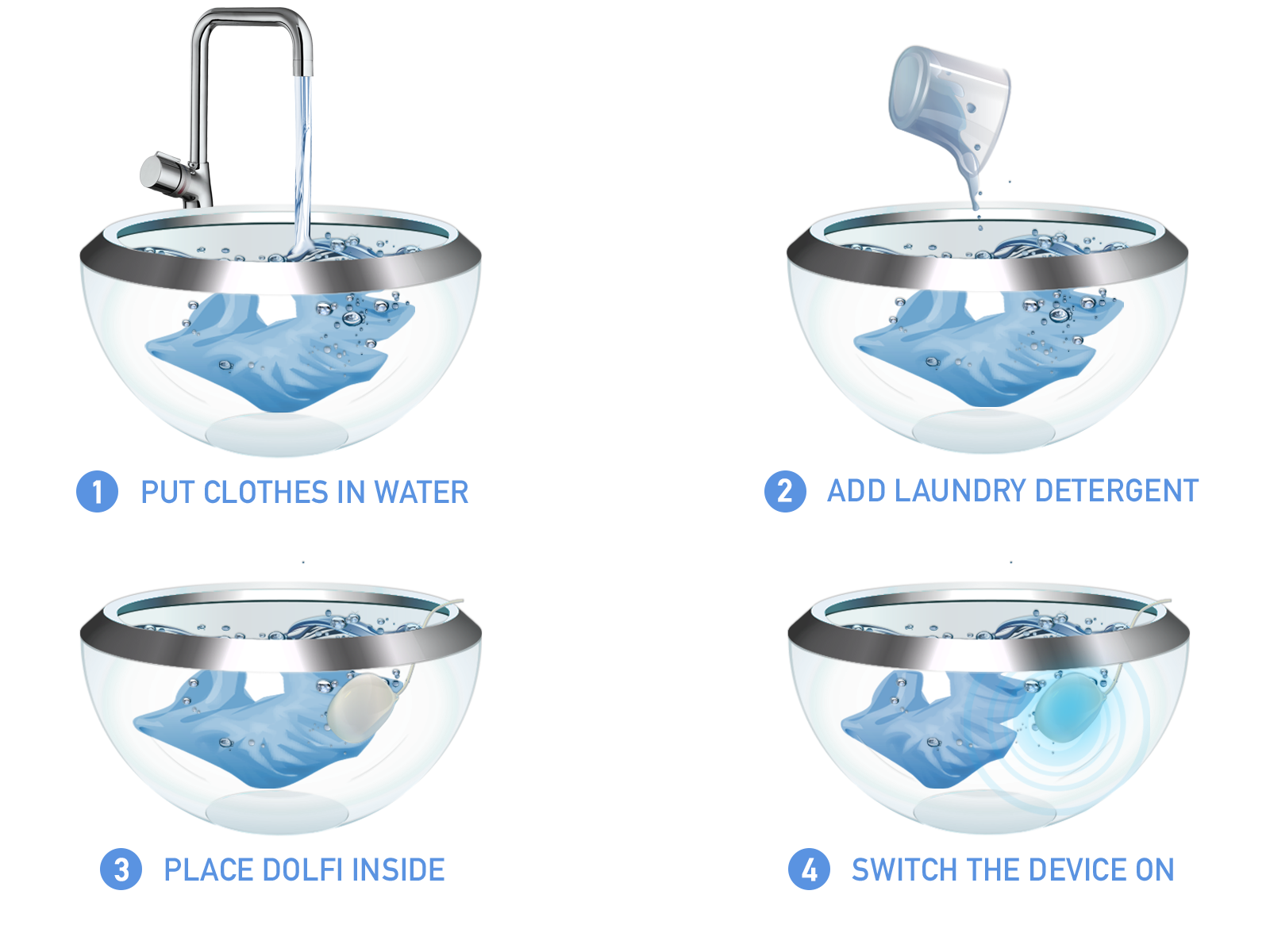 1 PUT CLOTHES IN WATER

2 ADD LAUNDRY DETERGENT

3 PLACE DOLFI INSIDE

4 SWITCH THE DEVICE ON