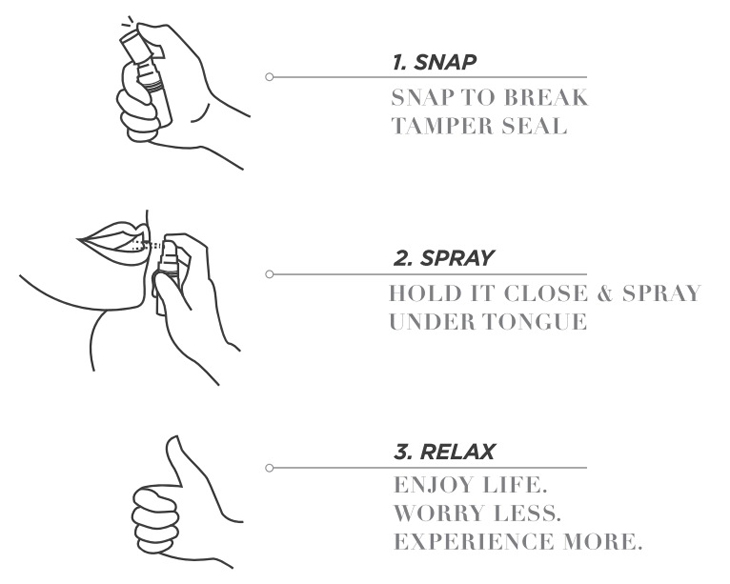 1. SNAP

SNAP TO BREAK TAMPER SEAL

2. SPRAY

HOLD IT CLOSE & SPRAY UNDER TONGUE

3. RELAX

ENJOY LIFE.
WORRY LESS.
EXPERIENCE MORE.