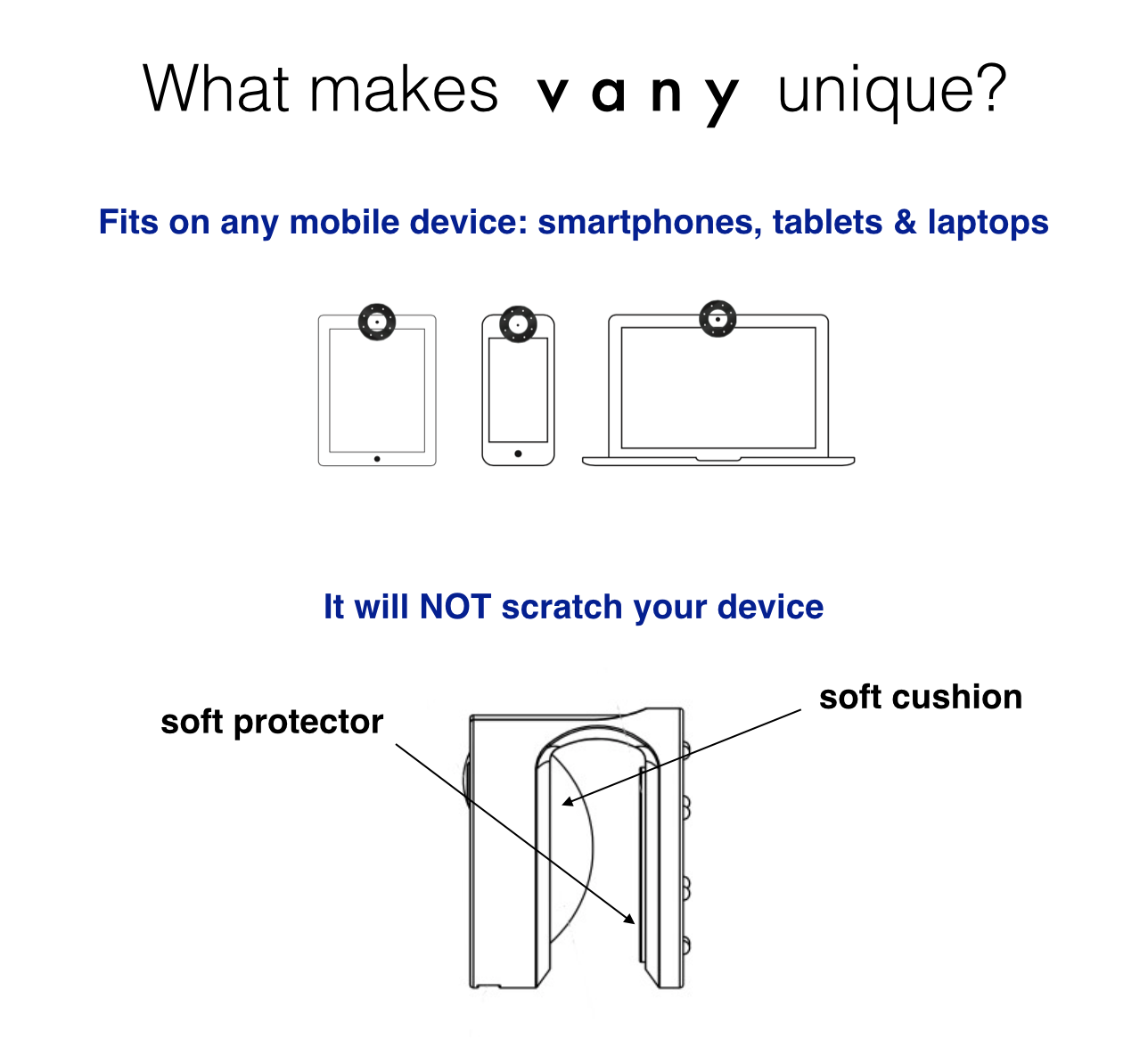 What makes vany unique?

Fits on any mobile device: smartphones, tablets & laptops

It will NOT scratch your device

soft protector

soft cushion