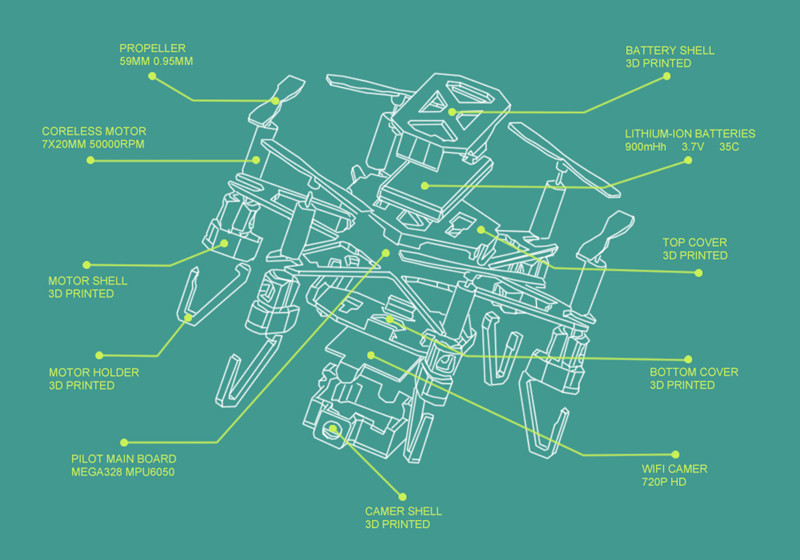 PROPELLER
59MM 0.95MM

CORELESS MOTOR
7X20MM 50000RPM

MOTOR SHELL
3D PRINTED

MOTOR HOLDER
3D PRINTED

PILOT MAIN BOARD
MEGA328 MPU6050

CAMER SHELL
3D PRINTED

BATTERY SHELL
3D PRINTED

LITHIUM-ION BATTERIES
900mHh 3.7V 35C

TOP COVER
3D PRINTED

BOTTOM COVER
3D PRINTED

WIFI CAMER
720P HD