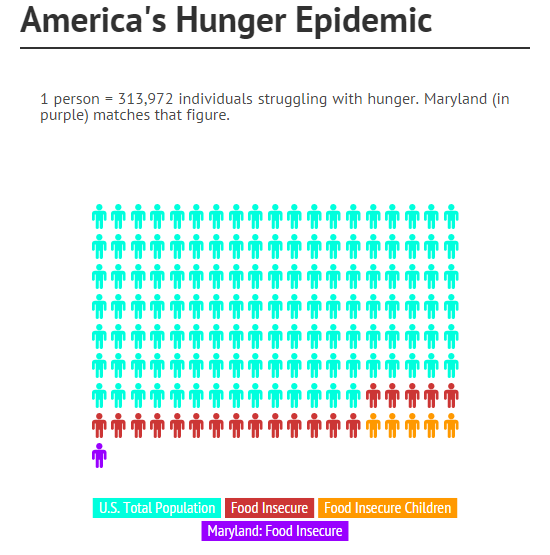 America's Hunger Epidemic

1 person = 313,972 individuals struggling with hunger. Maryland (in purple) matches that figure.

U.S. Total Population
Food Insecure
Food Insecure Children
Maryland: Food Insecure