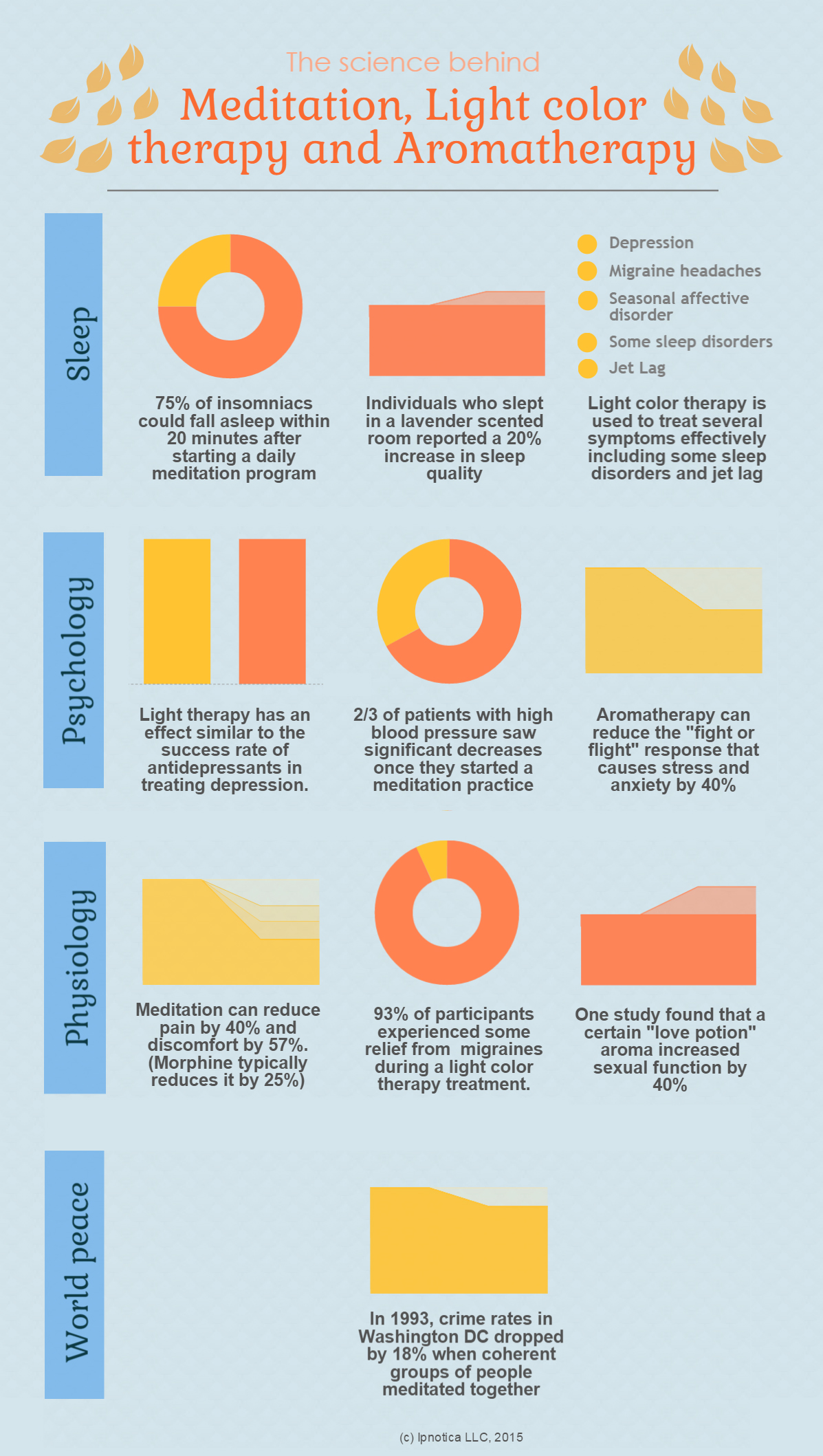 The science behind

Meditation, Light color therapy and Aromatherapy

Sleep

75% of insomniacs could fall asleep within 20 minutes after starting a daily meditation program

Individuals who slept in a lavender scented room reported a 20% increase in sleep quality

Depression
Migraine headaches
Seasonal affective disorder
Some sleep disorders
Jet Lag

Light color therapy is used to treat several symptoms effectively including some sleep disorders and jet lag

Psychology

Light therapy has an effect similar to the success rate of antidepressants in treating depression.

2/3 of patients with high blood pressure saw significant decreases once they started a meditation practice

Aromatherapy can reduce the "fight or flight" response that causes stress and anxiety by 40%

Physiology

Meditation can reduce pain by 40% and discomfort by 57%. (Morphine typically reduces it by 25%)

93% of participants experienced some relief from migraines during a light color therapy treatment.

One study found that a certain "love potion" aroma increased sexual function by 40%

World peace

In 1993, crime rates in Washington DC dropped by 18% when coherent groups of people meditated together

(c) Ipnotica LLC, 2015