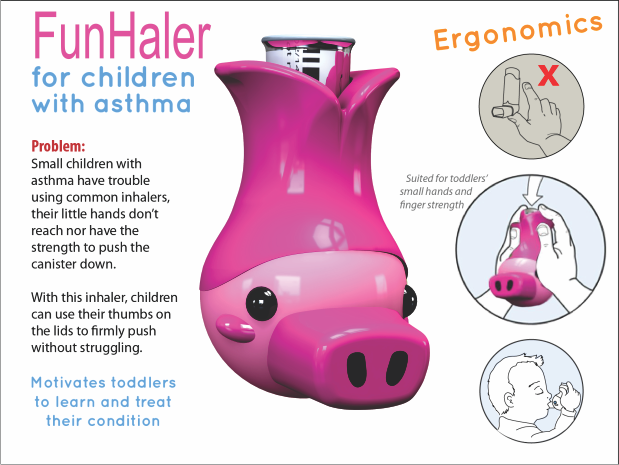 FunHaler
for children with asthma

Problem:
Small children with asthma have trouble using common inhalers, their little hands don't reach nor have the strength to push the canister down.

With this inhaler, children can use their thumbs on the lids to firmly push without struggling.

Motivates toddlers to learn and treat their condition

Ergonomics

X

Suited for toddlers' small hands and finger strength