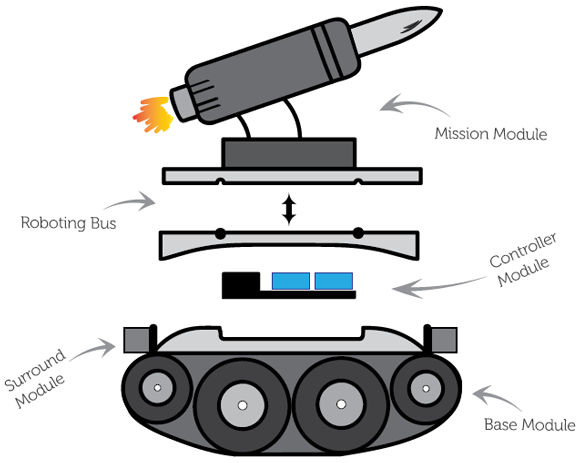 Mission Module

Roboting Bus

Controller Module

Surround Module

Base Module