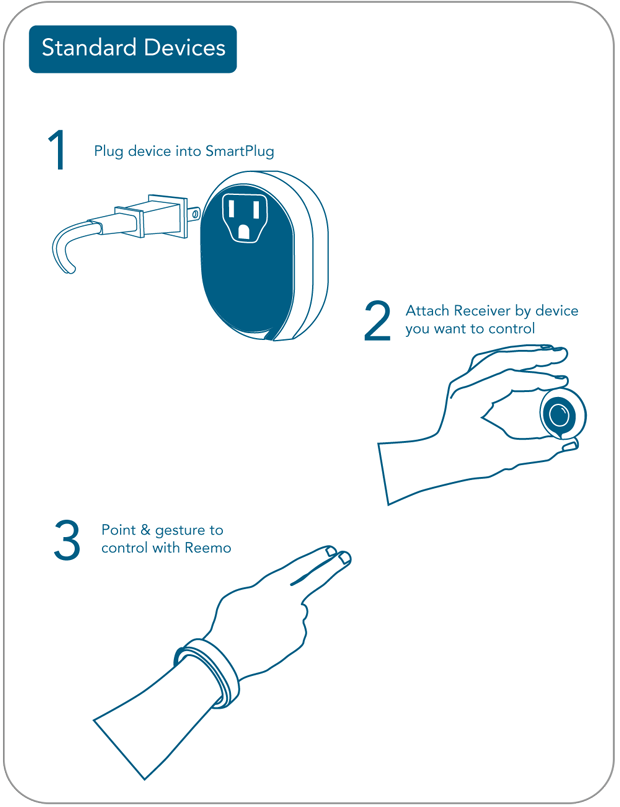 Standard Devices

1 Plug device into SmartPlug

2 Attach Receiver by device you want to control

3 Point & gesture to control with Reemo