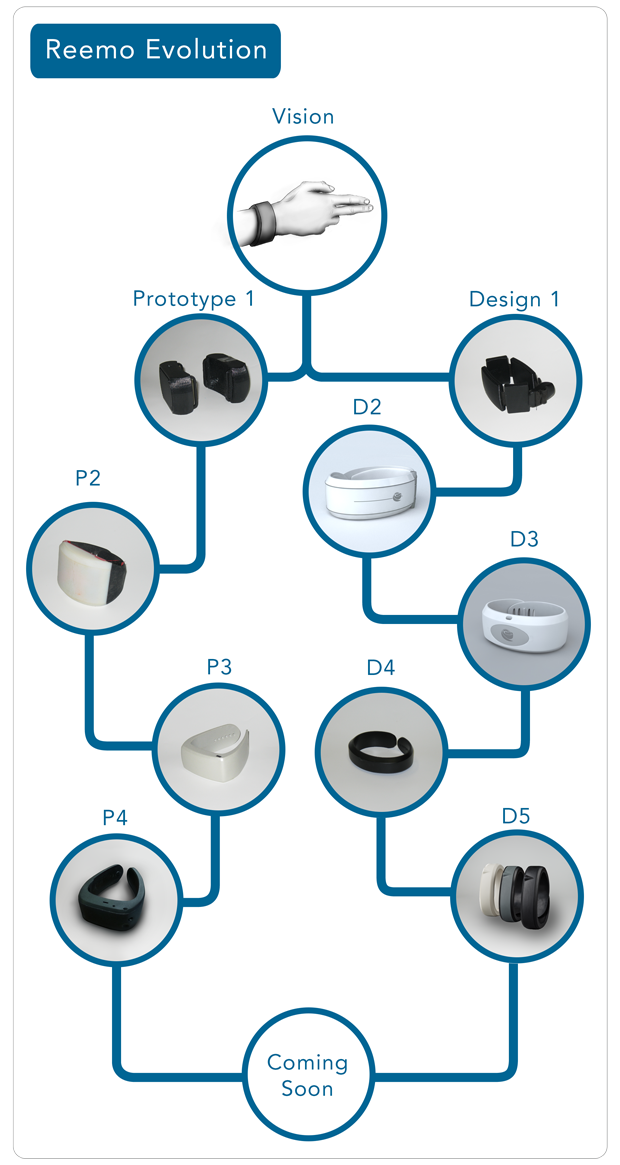 Reemo Evolution

Vision

Prototype 1

Design 1

D2

P2

D3

P3

D4

P4

D5

Coming Soon